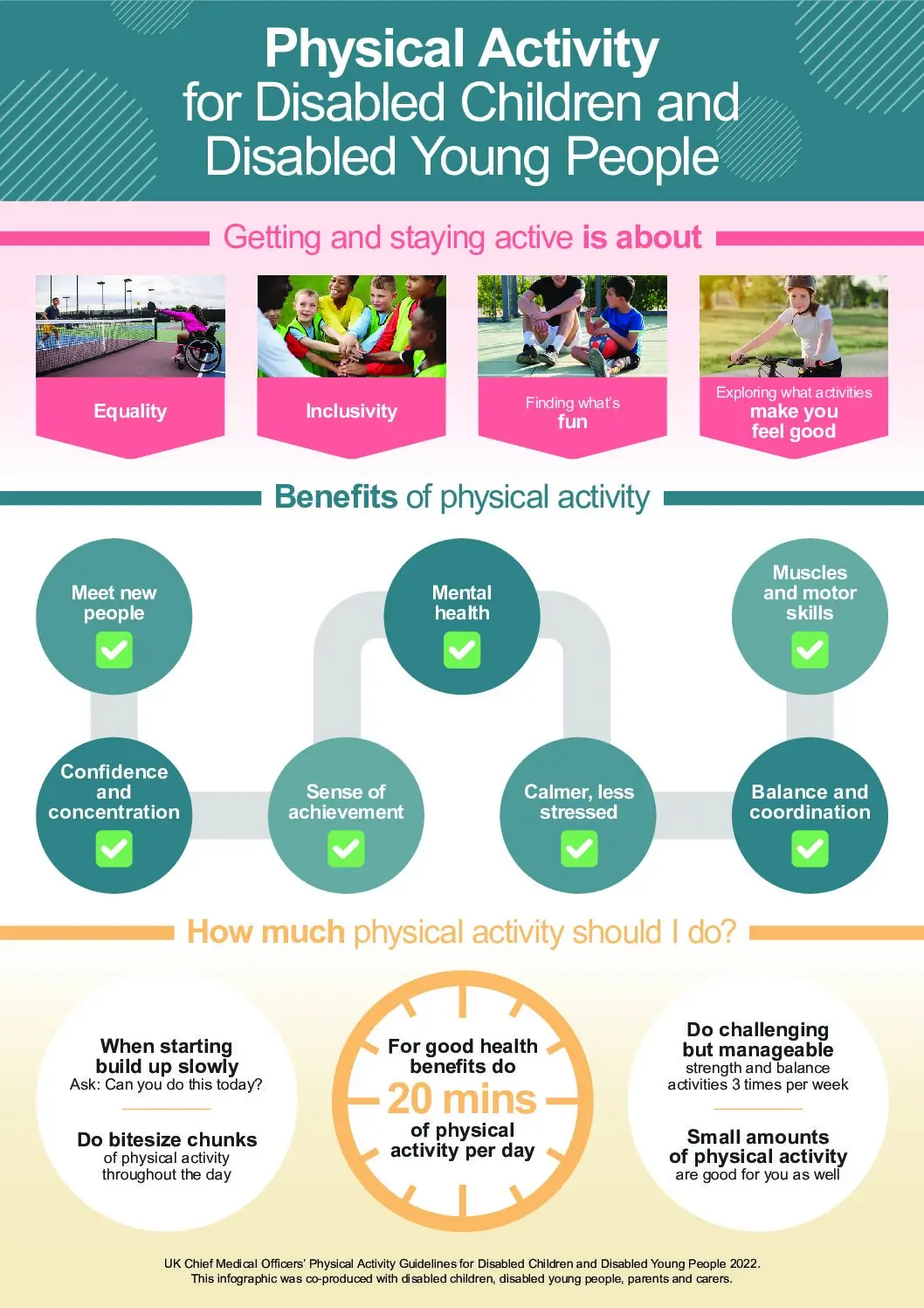 Physical Activity
for Disabled Children and Disabled Young People

Getting and staying active is about

Equality

Inclusivity

Finding what's fun

Exploring what activities make you feel good

Benefits of physical activity

Meet new people

Mental health

Muscles and motor skills

Confidence and concentration

Sense of achievement

Calmer, less stressed

Balance and coordination

How much physical activity should I do?

When starting build up slowly
Ask: Can you do this today?

Do bitesize chunks of physical activity throughout the day

For good health benefits do
20 mins
of physical activity per day

Do challenging but manageable strength and balance activities 3 times per week

Small amounts of physical activity are good for you as well

UK Chief Medical Officers' Physical Activity Guidelines for Disabled Children and Disabled Young People 2022.
This infographic was co-produced with disabled children, disabled young people, parents and carers.